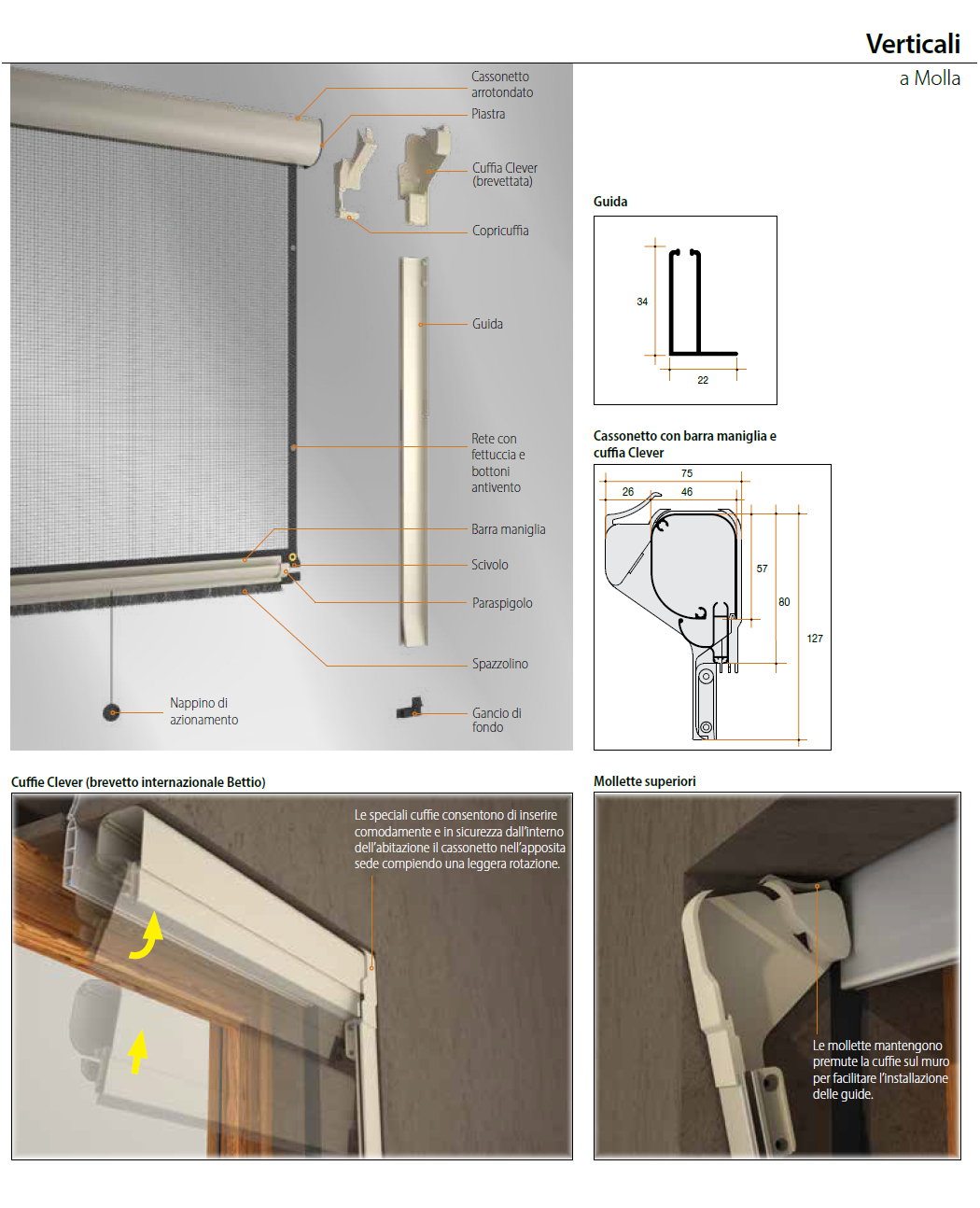 Verticali
a Molla

Cassonetto arrotondato
Piastra
Cuffia Clever (brevettata)
Copricuffia
Guida
Rete con fettuccia e bottoni antivento
Barra maniglia
Scivolo
Paraspigolo
Spazzolino
Nappino di azionamento
Gancio di fondo

Guida
34
22

Cassonetto con barra maniglia e cuffia Clever
75
26
46
57
80
127

Cuffie Clever (brevetto internazionale Bettio)
Le speciali cuffie consentono di inserire comodamente e in sicurezza dall'interno dell'abitazione il cassonetto nell'apposita sede compiendo una leggera rotazione.

Mollette superiori
Le mollette mantengono premute la cuffie sul muro per facilitare l'installazione delle guide.